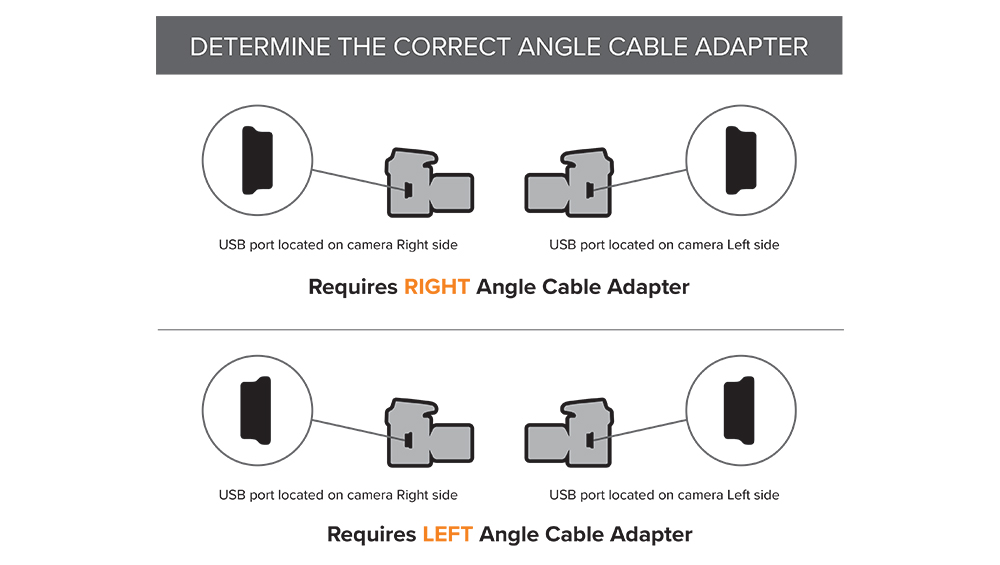 DETERMINE THE CORRECT ANGLE CABLE ADAPTER

USB port located on camera Right side

USB port located on camera Left side

Requires RIGHT Angle Cable Adapter

USB port located on camera Right side

USB port located on camera Left side

Requires LEFT Angle Cable Adapter