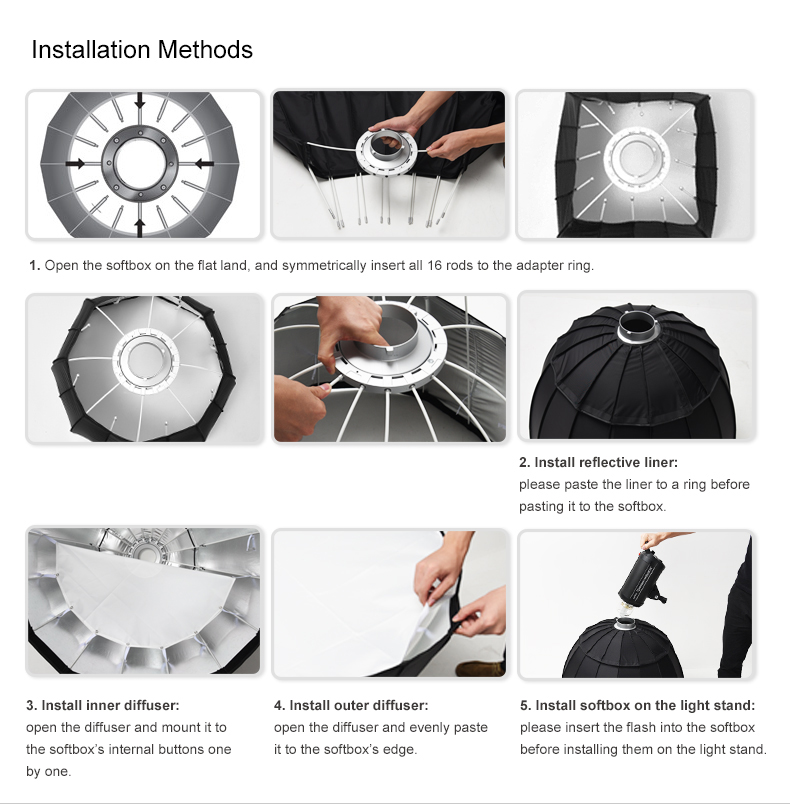 Installation Methods

1. Open the softbox on the flat land, and symmetrically insert all 16 rods to the adapter ring.

2. Install reflective liner:
please paste the liner to a ring before pasting it to the softbox.

3. Install inner diffuser:
open the diffuser and mount it to the softbox's internal buttons one by one.

4. Install outer diffuser:
open the diffuser and evenly paste it to the softbox's edge.

5. Install softbox on the light stand:
please insert the flash into the softbox before installing them on the light stand.