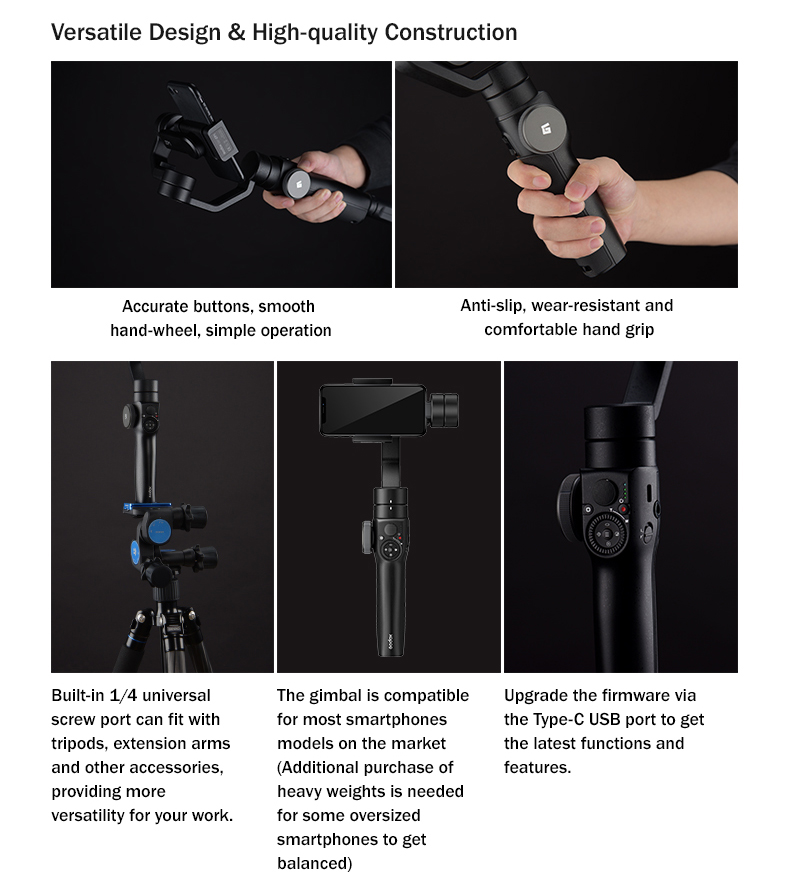 Versatile Design & High-quality Construction

Accurate buttons, smooth hand-wheel, simple operation

Anti-slip, wear-resistant and comfortable hand grip

Built-in 1/4 universal screw port can fit with tripods, extension arms and other accessories, providing more versatility for your work.

The gimbal is compatible for most smartphones models on the market (Additional purchase of heavy weights is needed for some oversized smartphones to get balanced)

Upgrade the firmware via the Type-C USB port to get the latest functions and features.