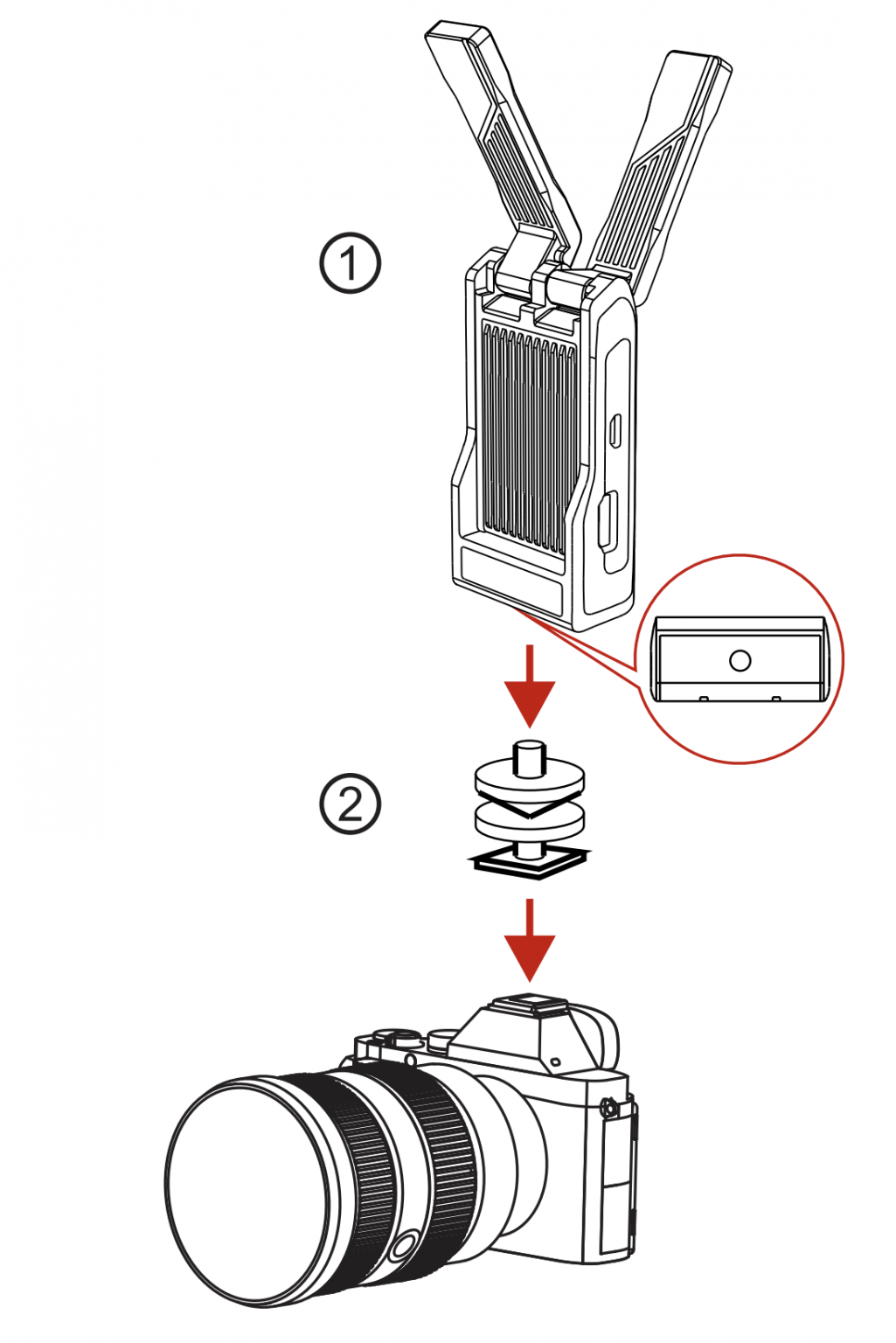 ①

②