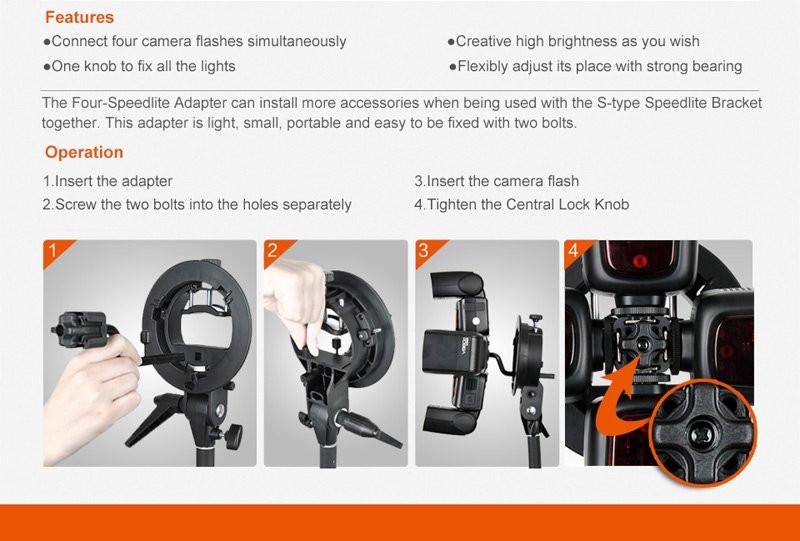 Features

●Connect four camera flashes simultaneously

●One knob to fix all the lights

●Creative high brightness as you wish

●Flexibly adjust its place with strong bearing

The Four-Speedlite Adapter can install more accessories when being used with the S-type Speedlite Bracket together. This adapter is light, small, portable and easy to be fixed with two bolts.

Operation

1.Insert the adapter

2.Screw the two bolts into the holes separately

3.Insert the camera flash

4.Tighten the Central Lock Knob

1

2

3

4