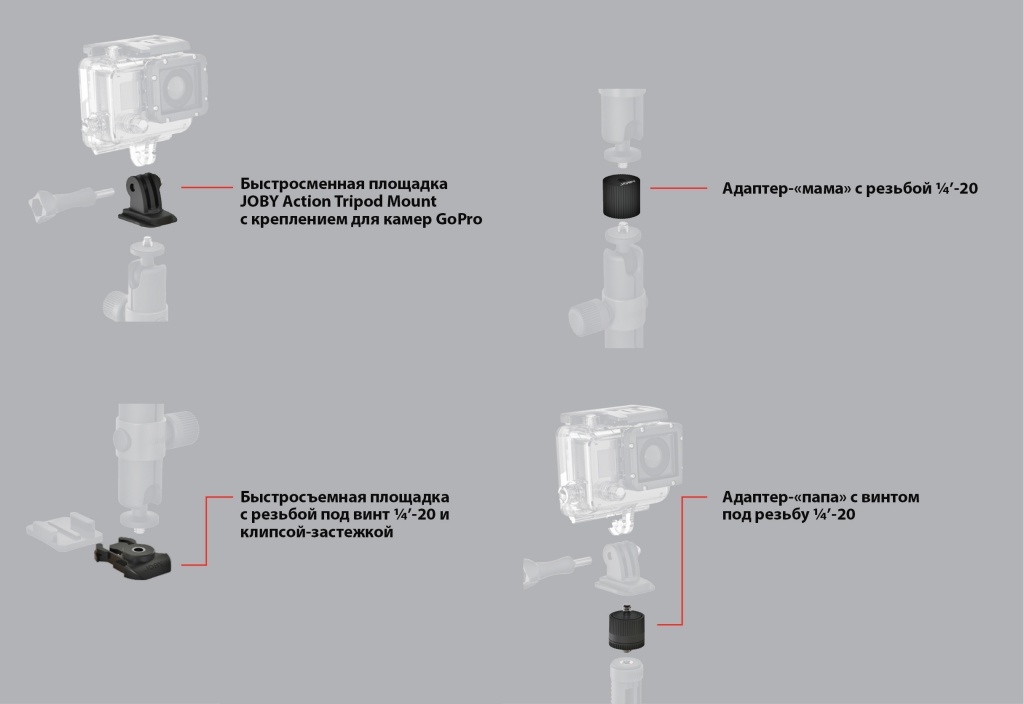 Быстросменная площадка JOBY Action Tripod Mount с креплением для камер GoPro

Адаптер-«мама» с резьбой ¼′-20

Быстросъемная площадка с резьбой под винт ¼′-20 и клипсой-застежкой

Адаптер-«папа» с винтом под резьбу ¼′-20