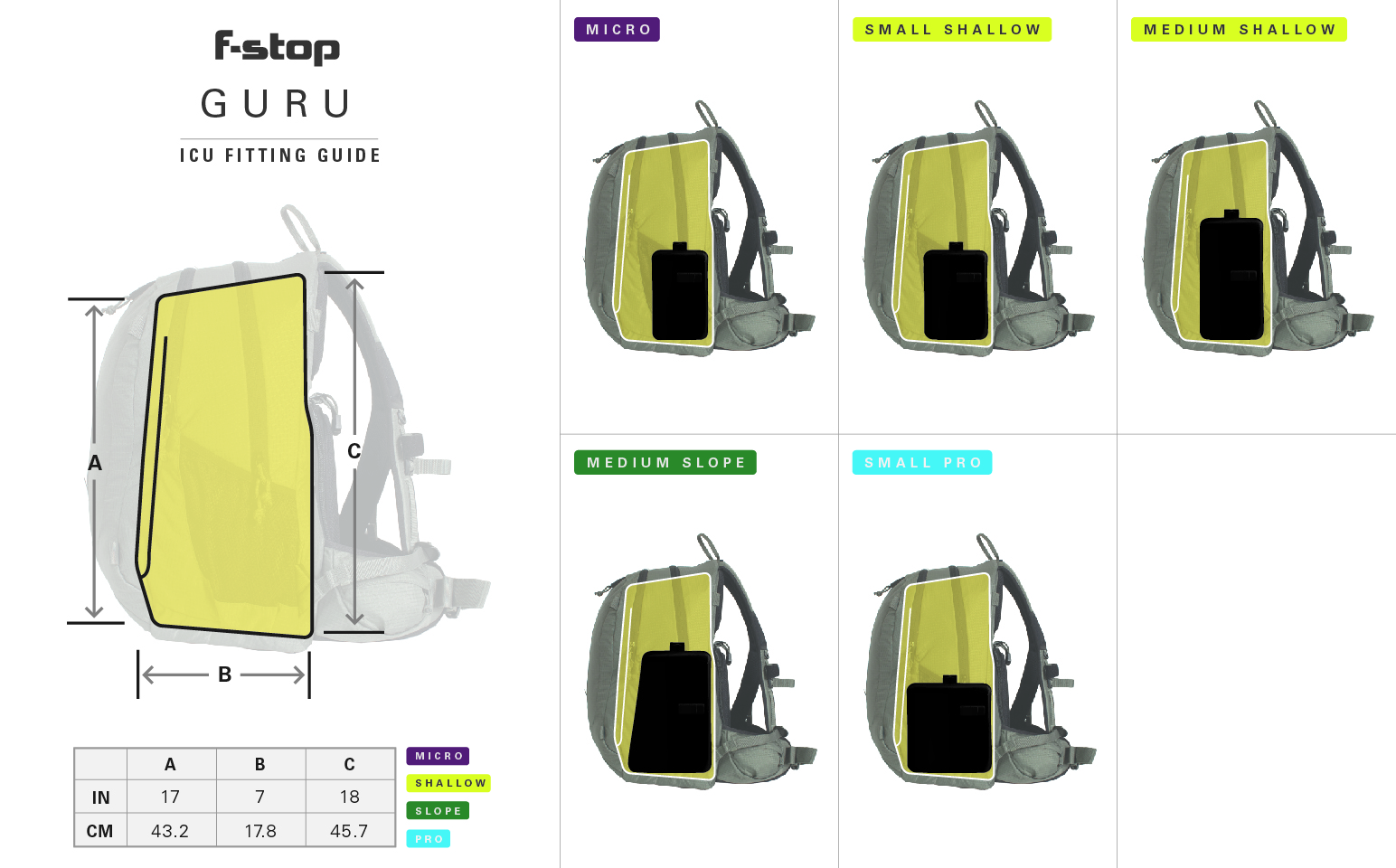 f-stop
GURU
ICU FITTING GUIDE

A
C
B

|  | A | B | C |
|---|---|---|---|
| IN | 17 | 7 | 18 |
| CM | 43.2 | 17.8 | 45.7 |

MICRO
SHALLOW
SLOPE
PRO

MICRO

SMALL SHALLOW

MEDIUM SHALLOW

MEDIUM SLOPE

SMALL PRO