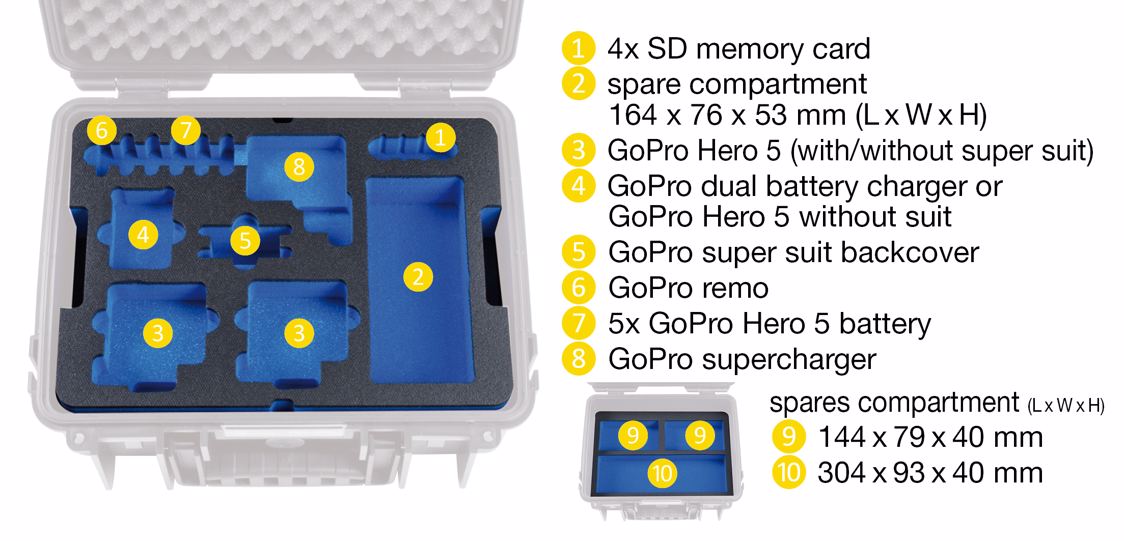 6 7 8 1
4 5 2
3 3

1 4x SD memory card
2 spare compartment 164 x 76 x 53 mm (L x W x H)
3 GoPro Hero 5 (with/without super suit)
4 GoPro dual battery charger or GoPro Hero 5 without suit
5 GoPro super suit backcover
6 GoPro remo
7 5x GoPro Hero 5 battery
8 GoPro supercharger

9 9
10

spares compartment (L x W x H)
9 144 x 79 x 40 mm
10 304 x 93 x 40 mm